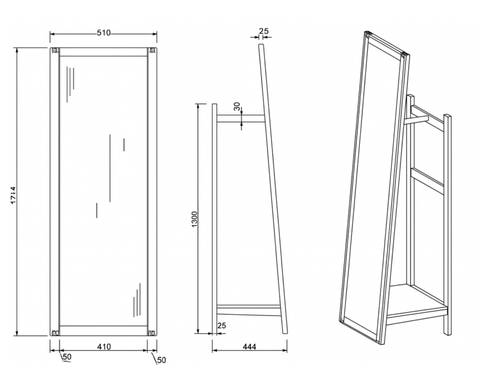 510
1714
410
50
50
25
30
1300
25
444